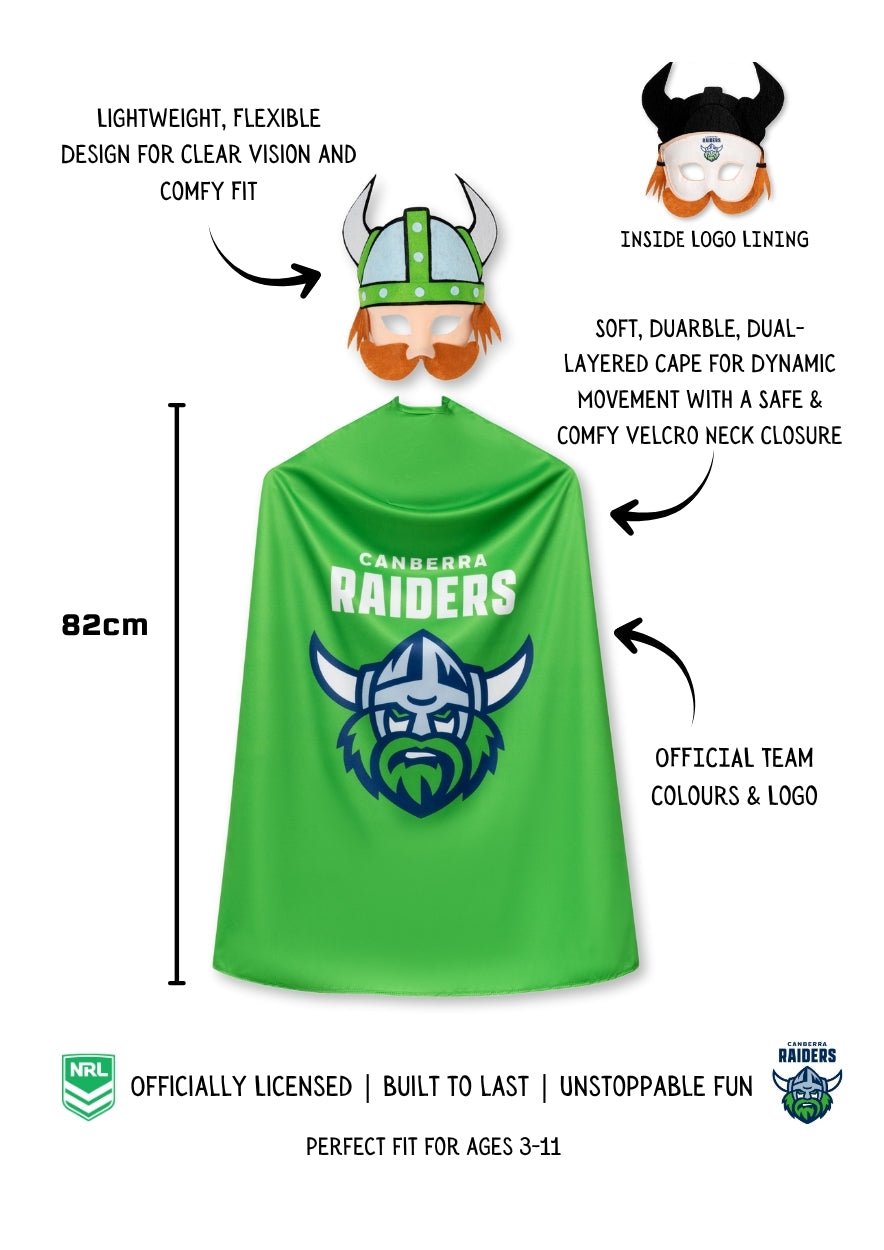 LIGHTWEIGHT, FLEXIBLE DESIGN FOR CLEAR VISION AND COMFY FIT

RAIDERS

INSIDE LOGO LINING

SOFT, DUARBLE, DUAL-LAYERED CAPE FOR DYNAMIC MOVEMENT WITH A SAFE & COMFY VELCRO NECK CLOSURE

82cm

CANBERRA
RAIDERS

OFFICIAL TEAM COLOURS & LOGO

NRL

OFFICIALLY LICENSED | BUILT TO LAST | UNSTOPPABLE FUN

CANBERRA
RAIDERS

PERFECT FIT FOR AGES 3-11